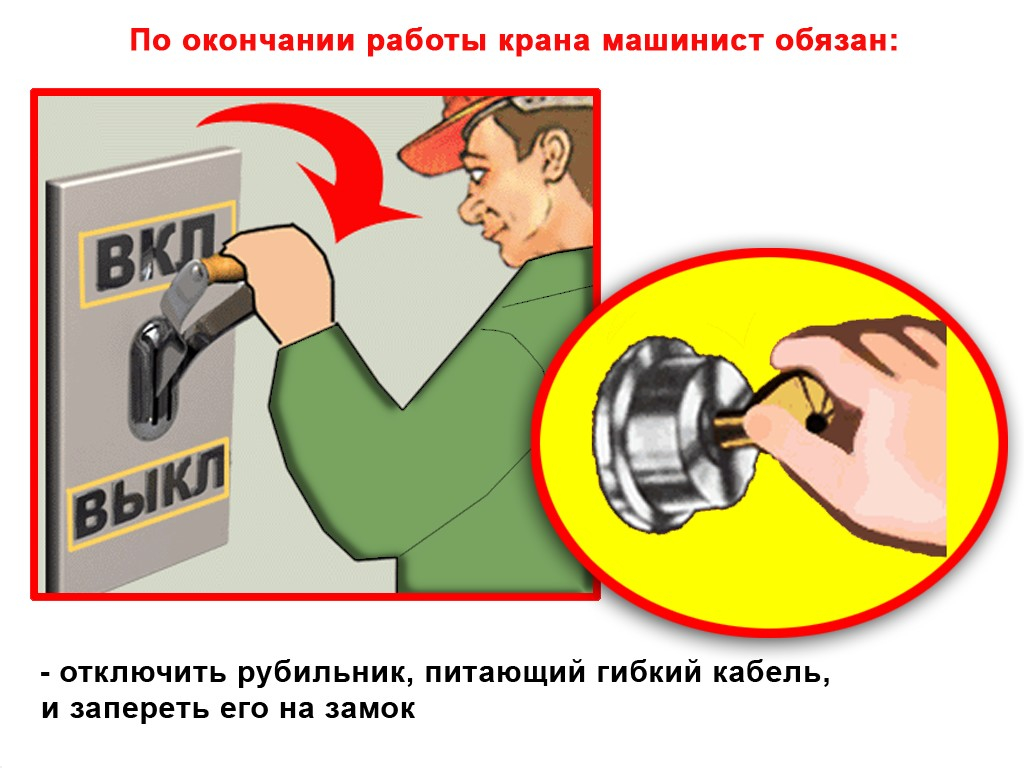 По окончании работы крана машинист обязан:

ВКЛ

ВЫКЛ

- отключить рубильник, питающий гибкий кабель, и запереть его на замок